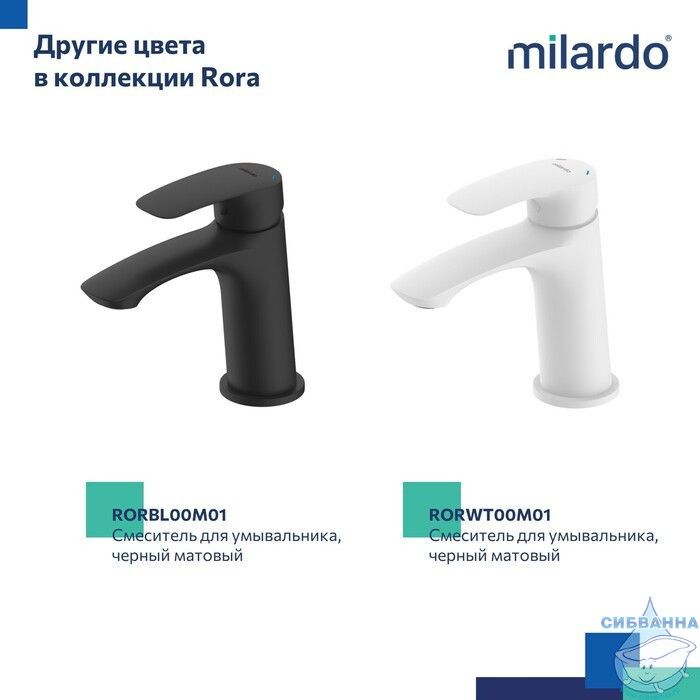 Другие цвета в коллекции Rora

milardo®

RORBL00M01
Смеситель для умывальника, черный матовый

RORWT00M01
Смеситель для умывальника, черный матовый

СИБВАННА