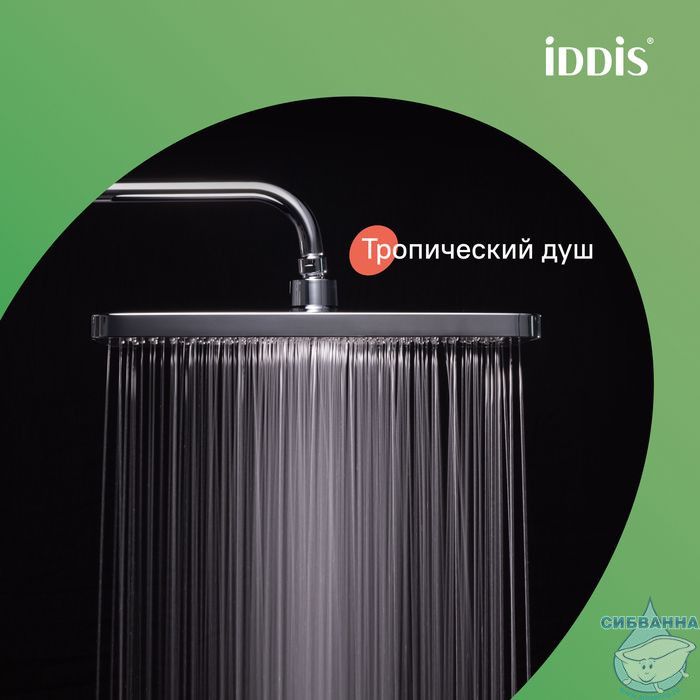 iDDiS®

Тропический душ

СИБВАННА