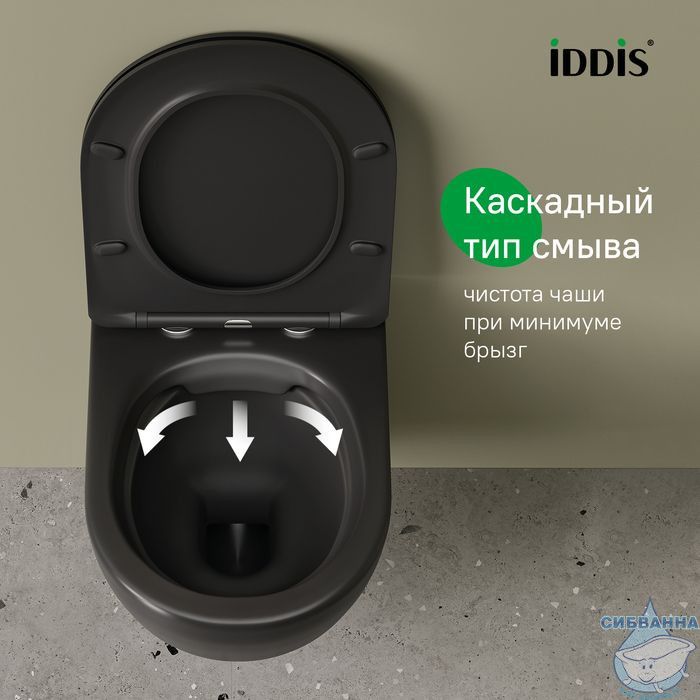 iDDiS®

Каскадный тип смыва

чистота чаши при минимуме брызг

СИБВАННА