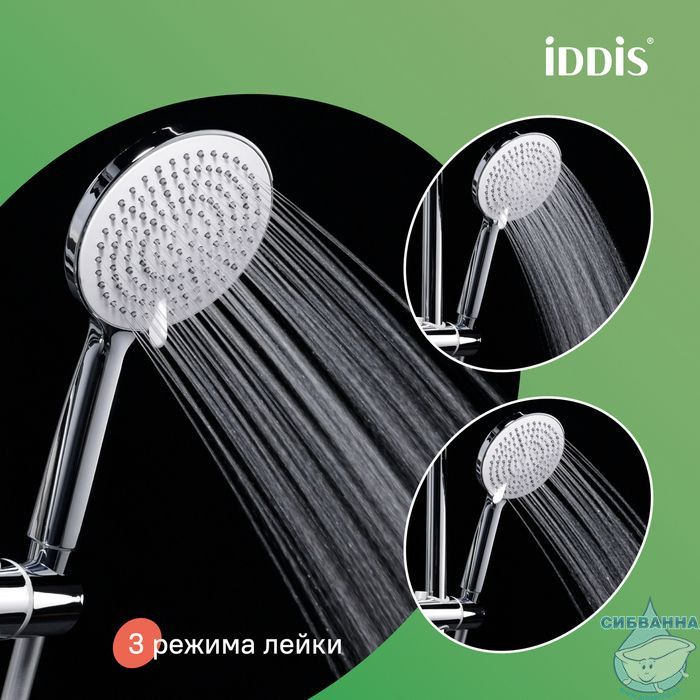 iDDiS®

3 режима лейки

СИБВАННА