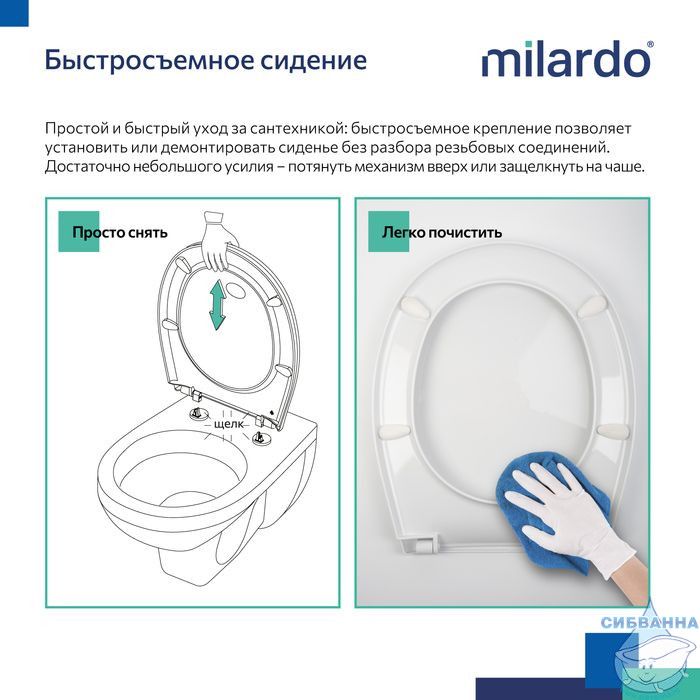 Быстросъемное сидение

milardo®

Простой и быстрый уход за сантехникой: быстросъемное крепление позволяет установить или демонтировать сиденье без разбора резьбовых соединений. Достаточно небольшого усилия – потянуть механизм вверх или защелкнуть на чаше.

Просто снять

щелк

Легко почистить

СИБВАННА