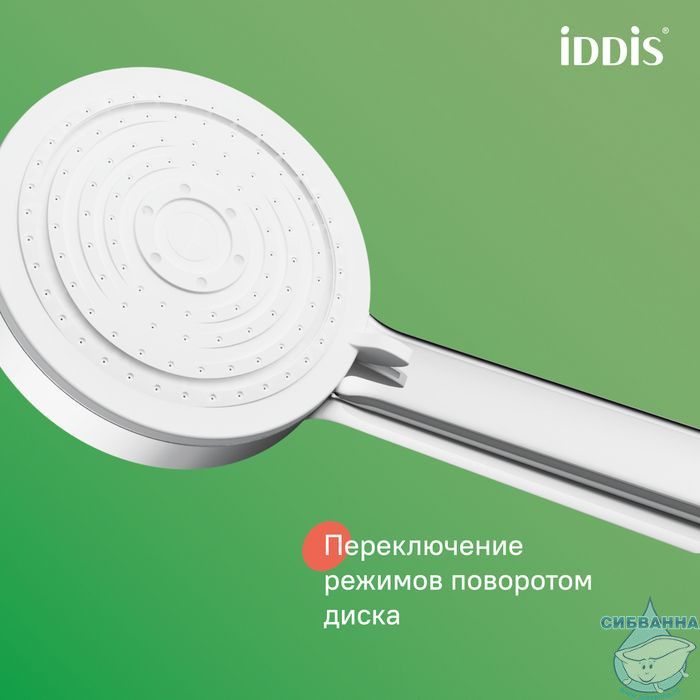 iDDiS®

Переключение режимов поворотом диска

СИБВАННА