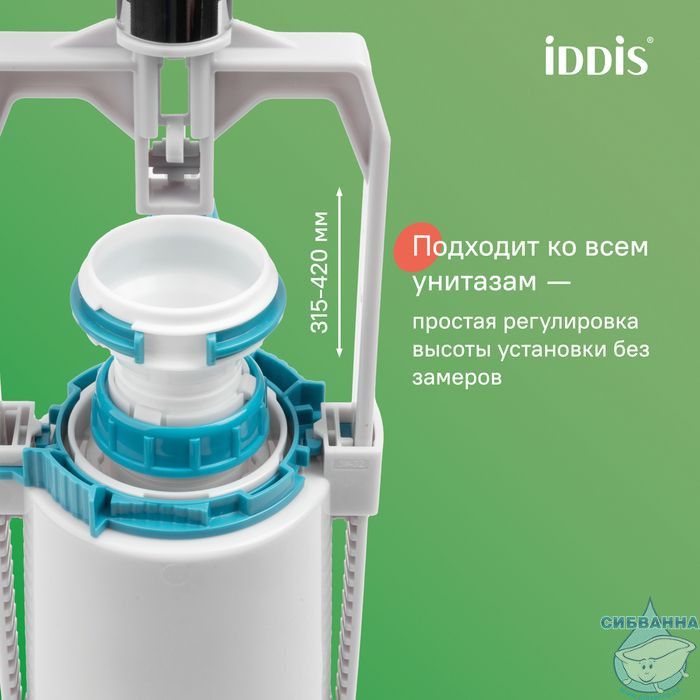 iDDiS®

315-420 мм

Подходит ко всем унитазам —

простая регулировка высоты установки без замеров

СИБВАННА