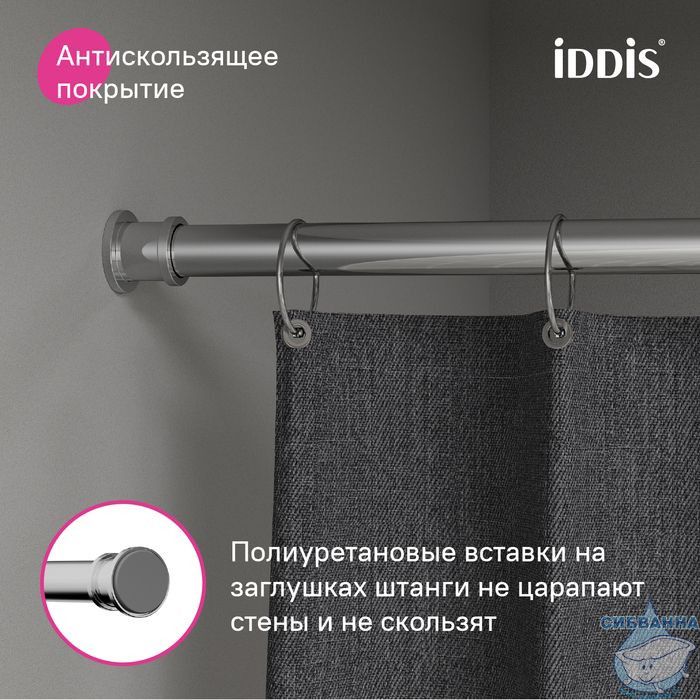 Антискользящее покрытие

iDDiS®

Полиуретановые вставки на заглушках штанги не царапают стены и не скользят

СИБВАННА