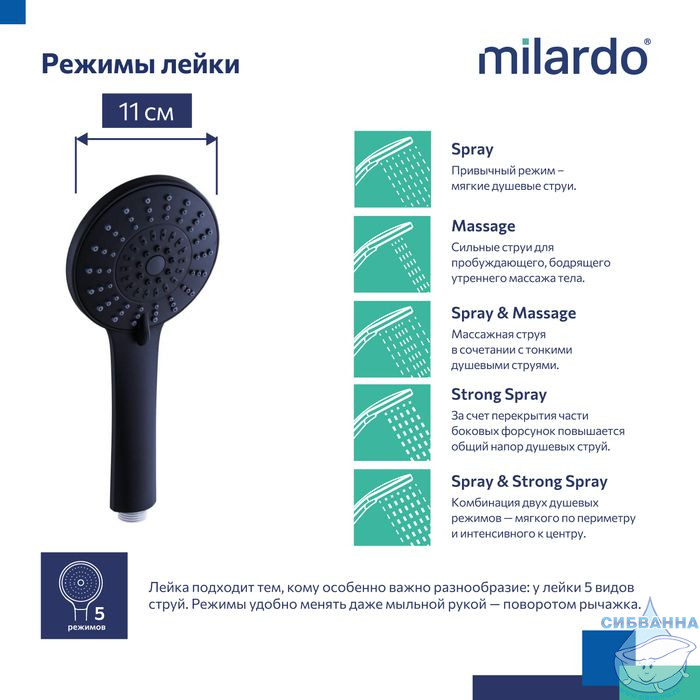 Режимы лейки

milardo®

11 см

Spray
Привычный режим – мягкие душевые струи.

Massage
Сильные струи для пробуждающего, бодрящего утреннего массажа тела.

Spray & Massage
Массажная струя в сочетании с тонкими душевыми струями.

Strong Spray
За счет перекрытия части боковых форсунок повышается общий напор душевых струй.

Spray & Strong Spray
Комбинация двух душевых режимов — мягкого по периметру и интенсивного к центру.

5
режимов

Лейка подходит тем, кому особенно важно разнообразие: у лейки 5 видов струй. Режимы удобно менять даже мыльной рукой — поворотом рычажка.

СИБВАННА