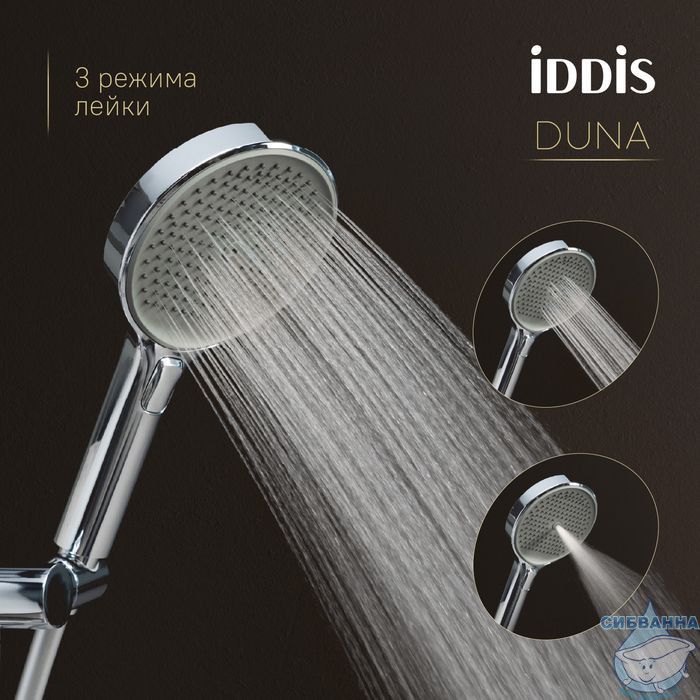 3 режима лейки

iDDiS

DUNA

СИБВАННА