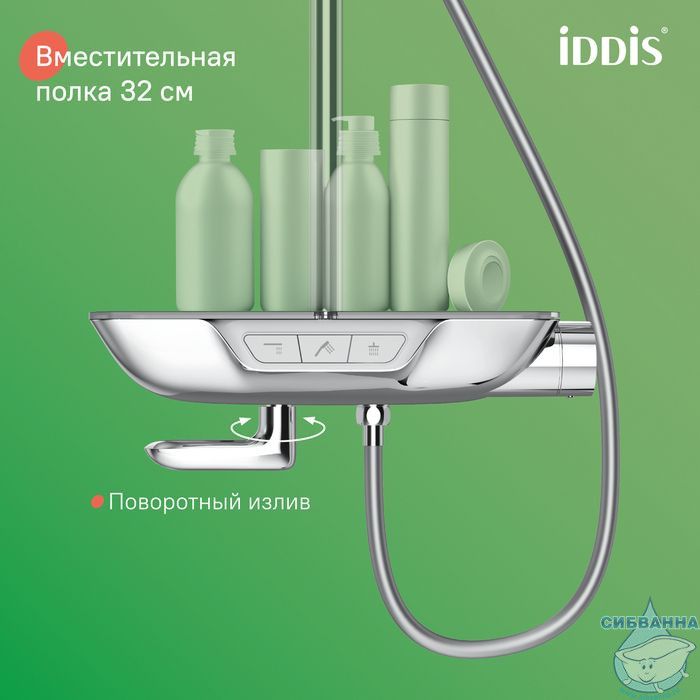 Вместительная полка 32 см

iDDiS®

Поворотный излив

СИБВАННА