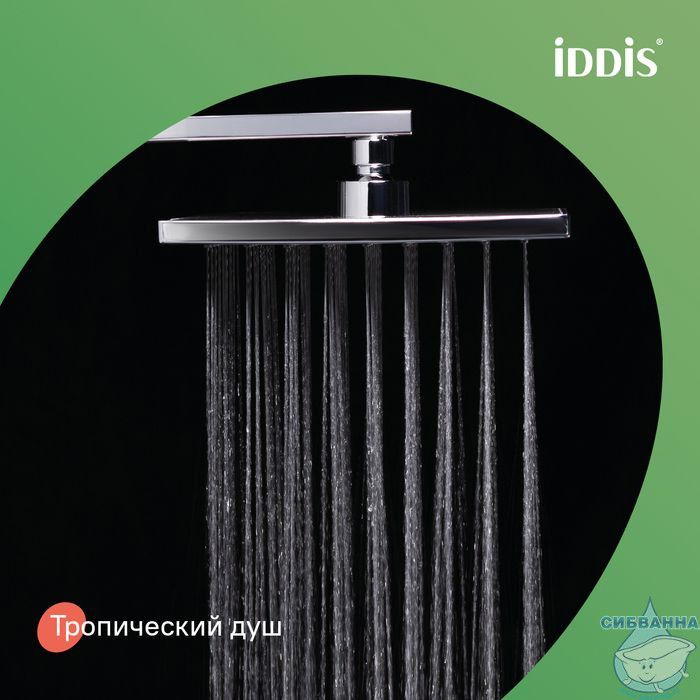 iDDiS®

Тропический душ

СИБВАННА