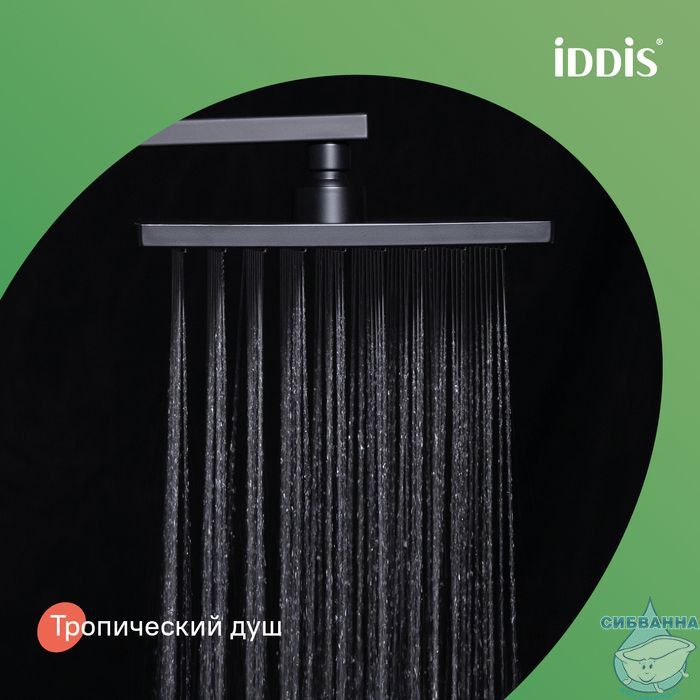 iDDiS®

Тропический душ

СИБВАННА