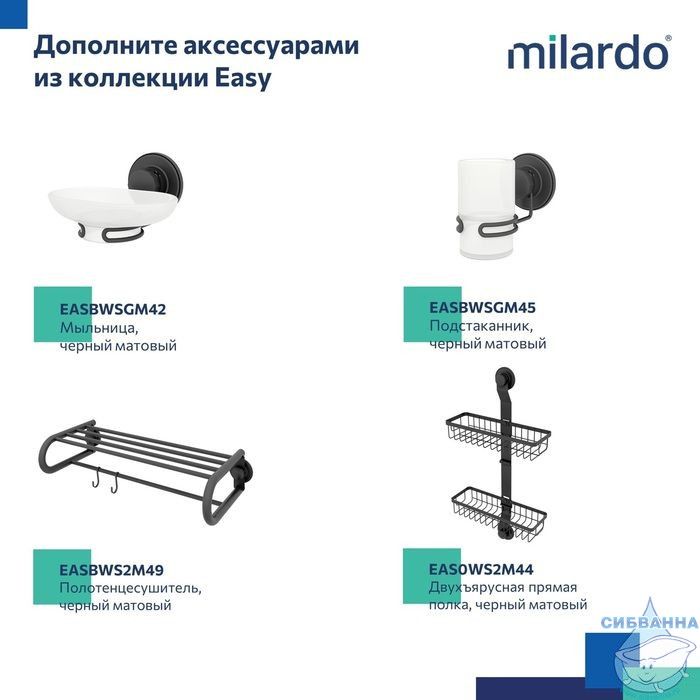 Дополните аксессуарами из коллекции Easy

milardo®

EASBWSGM42
Мыльница,
черный матовый

EASBWSGM45
Подстаканник,
черный матовый

EASBWS2M49
Полотенцесушитель,
черный матовый

EAS0WS2M44
Двухъярусная прямая
полка, черный матовый

СИБВАННА