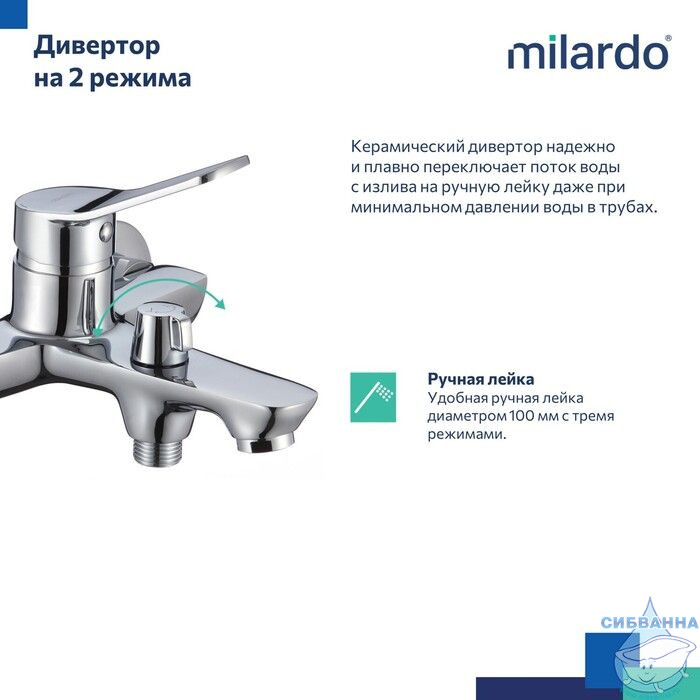 Дивертор на 2 режима

milardo®

Керамический дивертор надежно и плавно переключает поток воды с излива на ручную лейку даже при минимальном давлении воды в трубах.

Ручная лейка
Удобная ручная лейка диаметром 100 мм с тремя режимами.

СИБВАННА