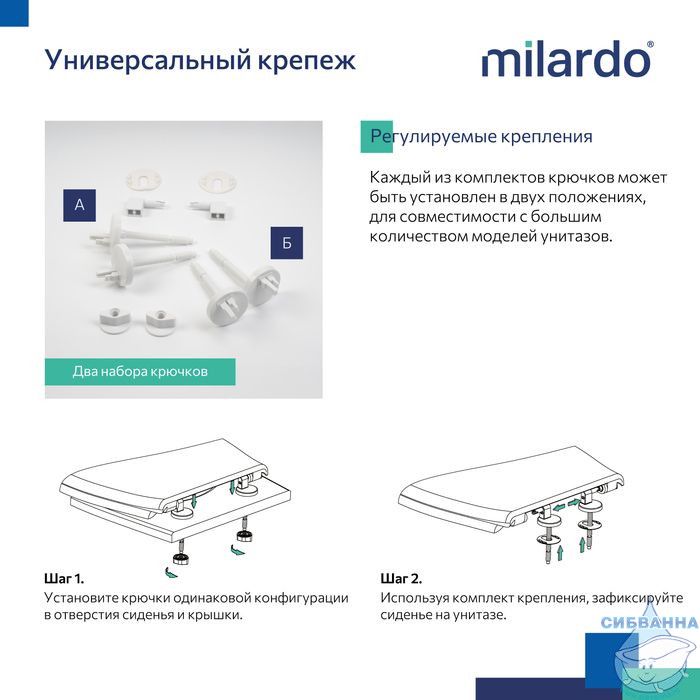 Универсальный крепеж

milardo®

А

Б

Два набора крючков

Регулируемые крепления

Каждый из комплектов крючков может быть установлен в двух положениях, для совместимости с большим количеством моделей унитазов.

Шаг 1.
Установите крючки одинаковой конфигурации в отверстия сиденья и крышки.

Шаг 2.
Используя комплект крепления, зафиксируйте сиденье на унитазе.

СИБВАННА