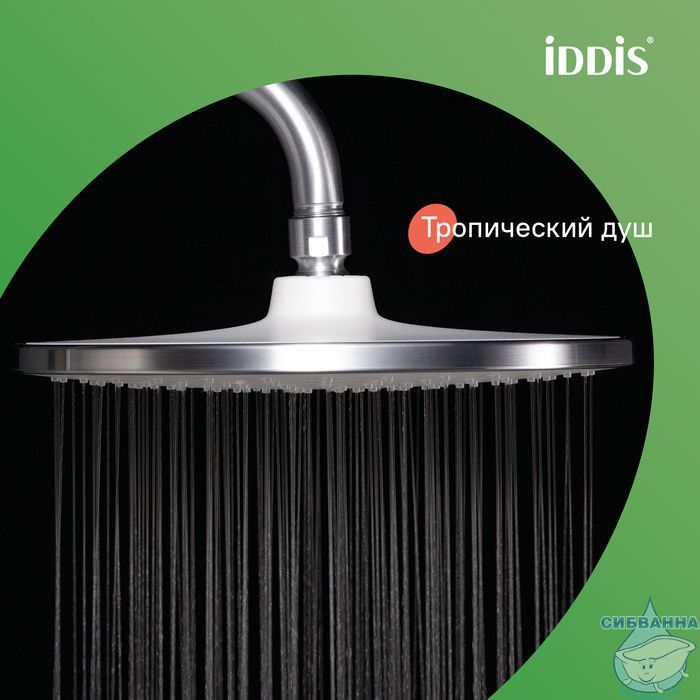 iDDiS®

Тропический душ

СИБВАННА