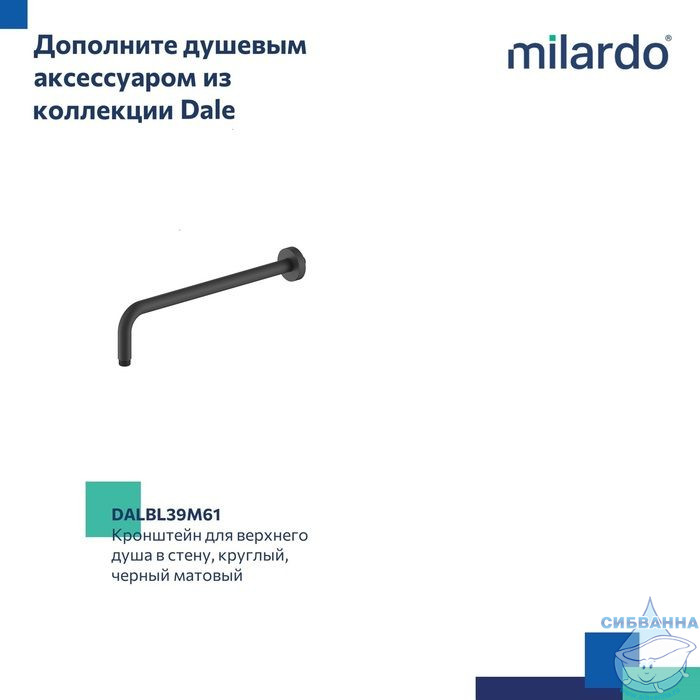 Дополните душевым аксессуаром из коллекции Dale

milardo®

DALBL39M61
Кронштейн для верхнего душа в стену, круглый, черный матовый

СИБВАННА