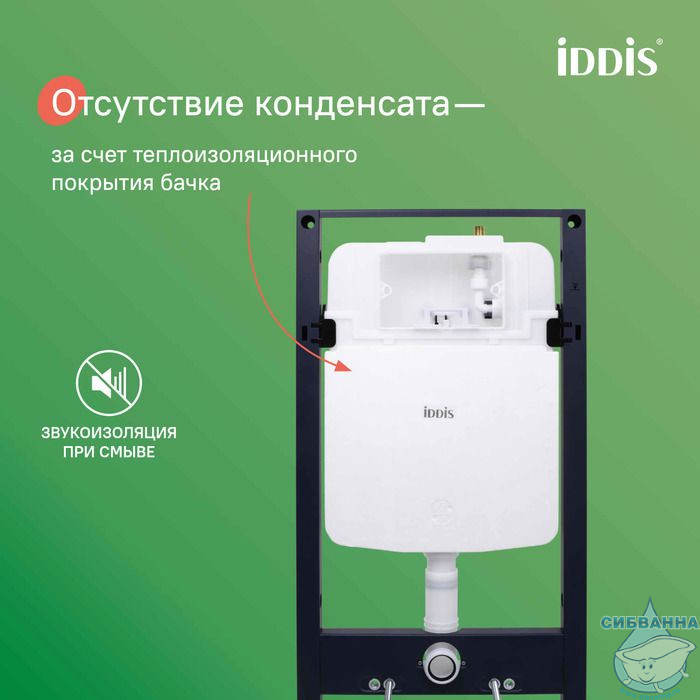 iDDiS®

Отсутствие конденсата—

за счет теплоизоляционного покрытия бачка

ЗВУКОИЗОЛЯЦИЯ ПРИ СМЫВЕ

iDDiS

СИБВАННА