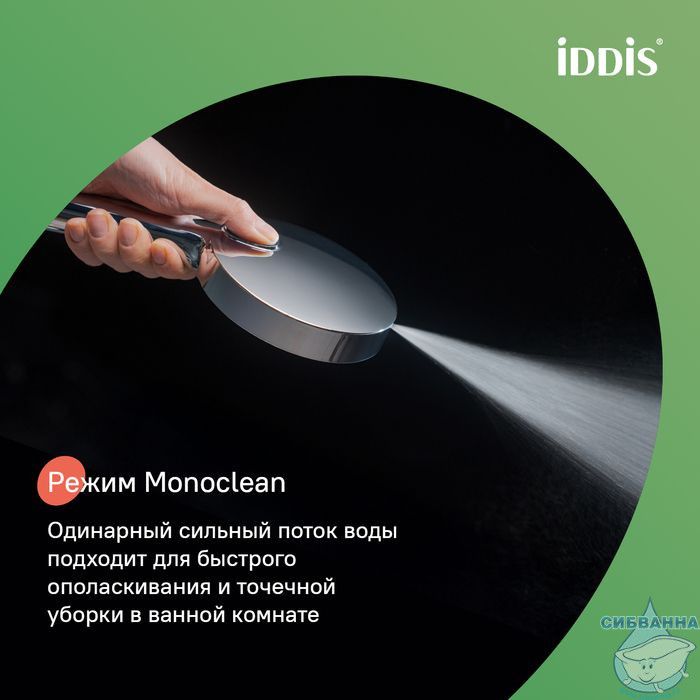 iDDiS®

Режим Monoclean

Одинарный сильный поток воды подходит для быстрого ополаскивания и точечной уборки в ванной комнате

СИБВАННА