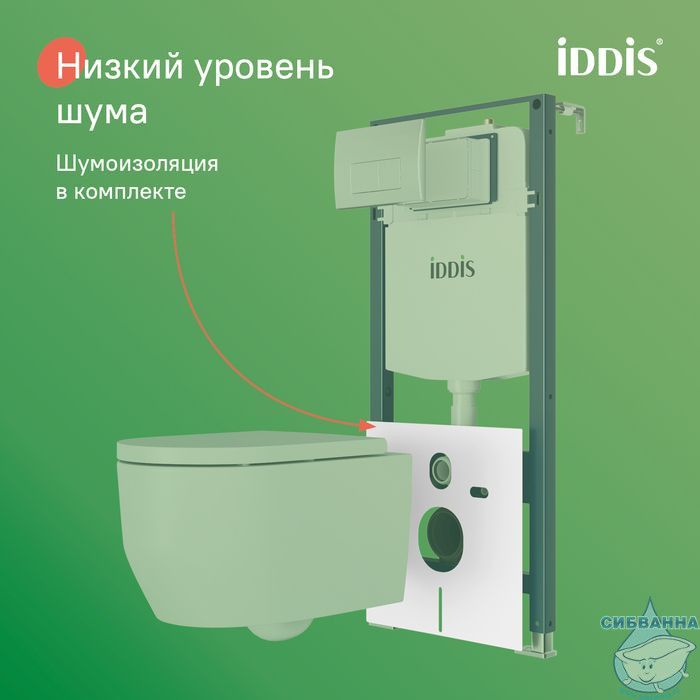 Низкий уровень шума

Шумоизоляция в комплекте

iDDiS®

iDDiS

СИБВАННА