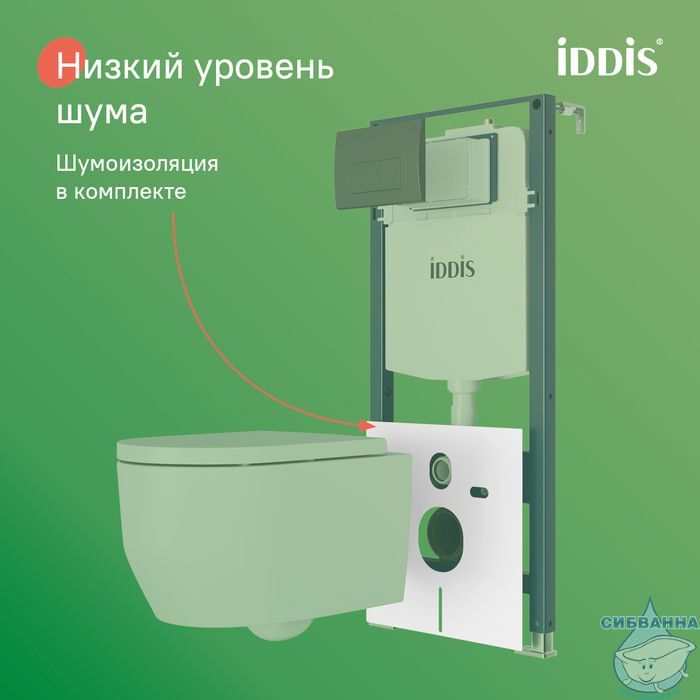 Низкий уровень шума

Шумоизоляция в комплекте

iDDiS®

iDDiS

СИБВАННА