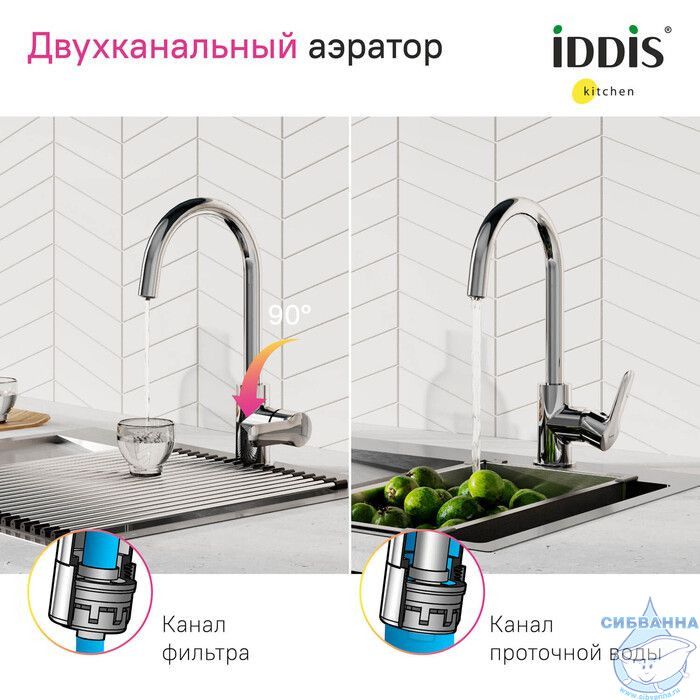 Двухканальный аэратор

iDDiS®
kitchen

90°

Канал фильтра

Канал проточной воды

СИБВАННА
www.sibvanna.ru