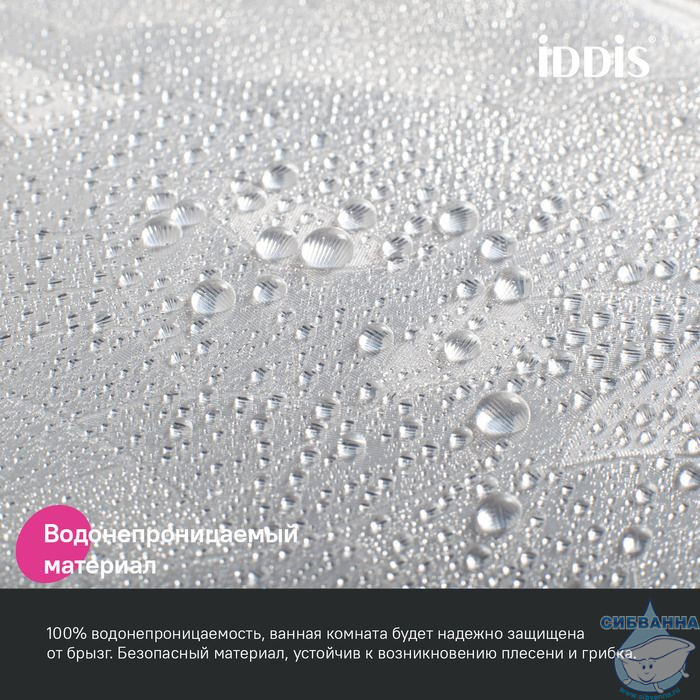 iDDIS

Водонепроницаемый материал

100% водонепроницаемость, ванная комната будет надежно защищена от брызг. Безопасный материал, устойчив к возникновению плесени и грибка.

СИБВАННА

www.sibvanna.ru