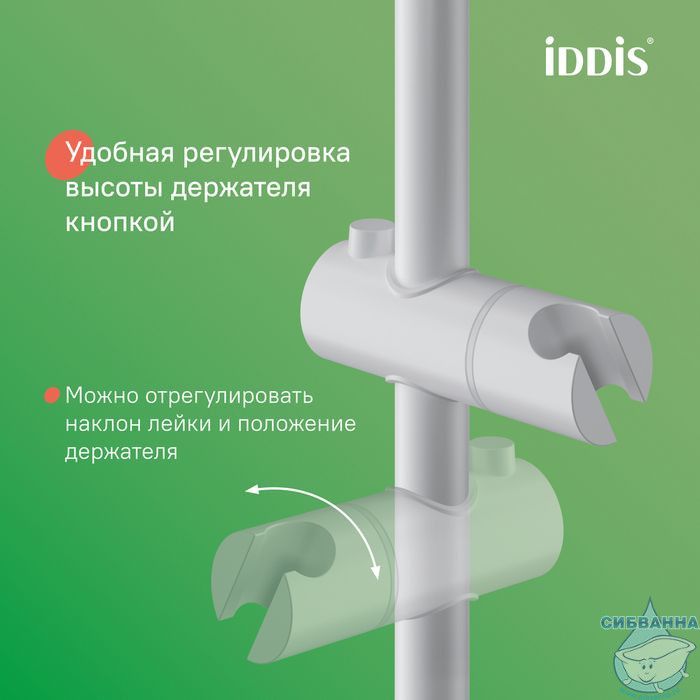 iDDiS®

Удобная регулировка высоты держателя кнопкой

Можно отрегулировать наклон лейки и положение держателя

СИБВАННА