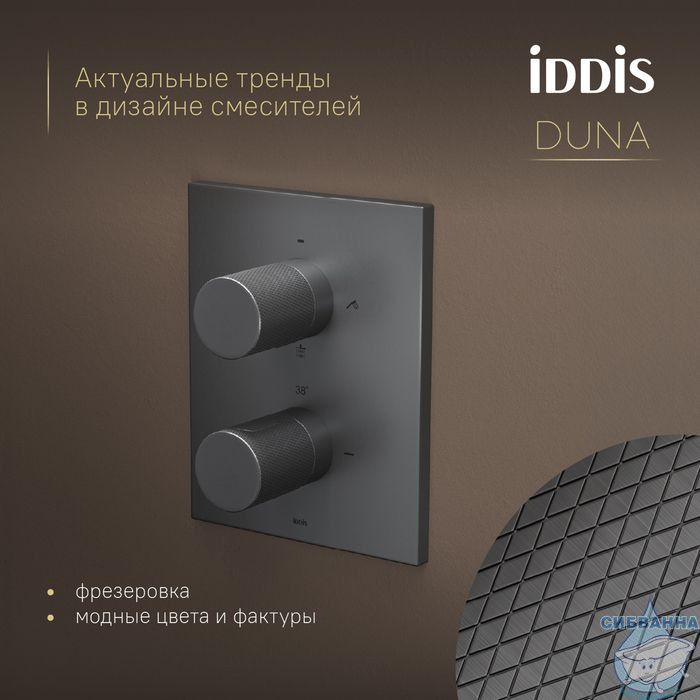 Актуальные тренды в дизайне смесителей

iDDiS

DUNA

38°

iddis

• фрезеровка
• модные цвета и фактуры

СИБВАННА