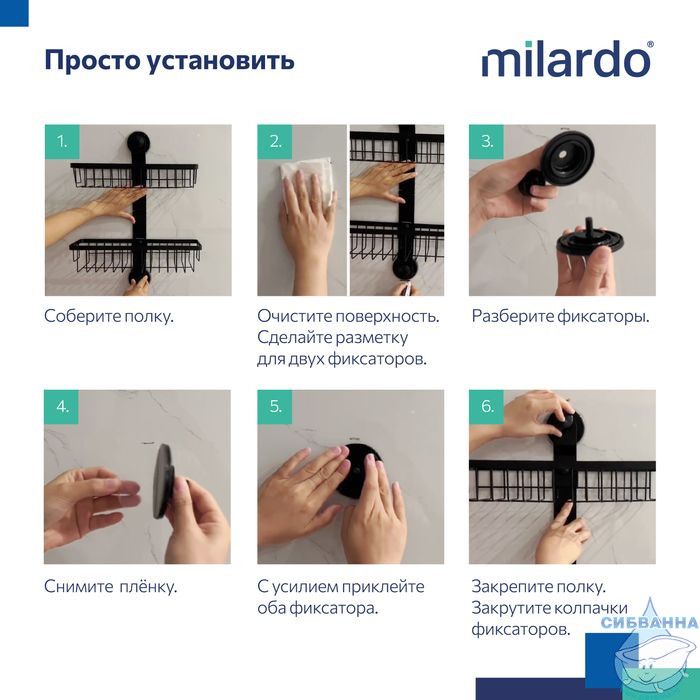 Просто установить

milardo®

1.

Соберите полку.

2.

Очистите поверхность. Сделайте разметку для двух фиксаторов.

3.

Разберите фиксаторы.

4.

Снимите плёнку.

5.

С усилием приклейте оба фиксатора.

6.

Закрепите полку. Закрутите колпачки фиксаторов.

СИБВАННА