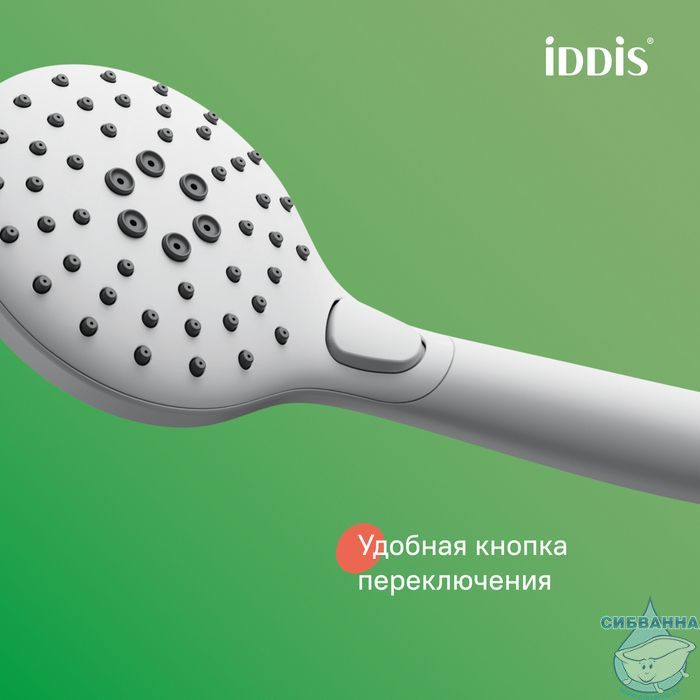 iDDiS®

Удобная кнопка переключения

СИБВАННА