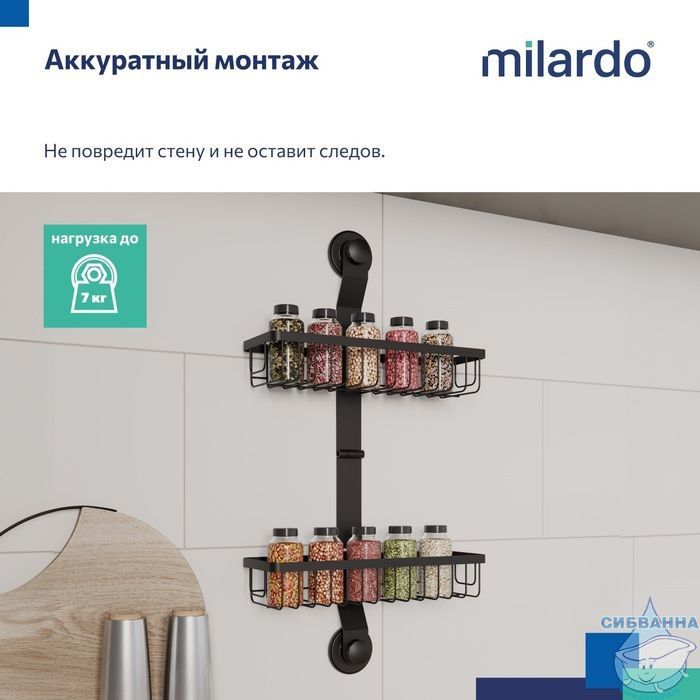 Аккуратный монтаж

milardo®

Не повредит стену и не оставит следов.

нагрузка до

7 кг

СИБВАННА