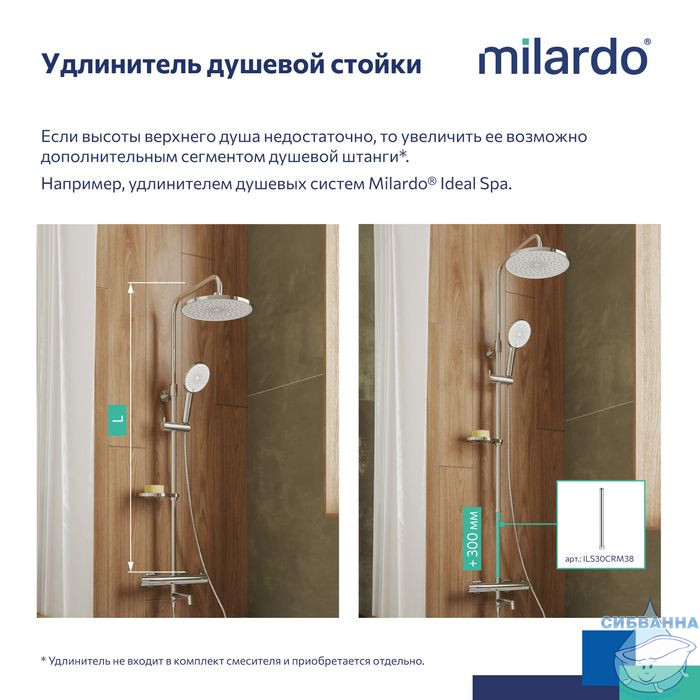 Удлинитель душевой стойки

milardo®

Если высоты верхнего душа недостаточно, то увеличить ее возможно дополнительным сегментом душевой штанги*.

Например, удлинителем душевых систем Milardo® Ideal Spa.

L

+ 300 мм

арт.: ILS30CRM38

СИБВАННА

* Удлинитель не входит в комплект смесителя и приобретается отдельно.