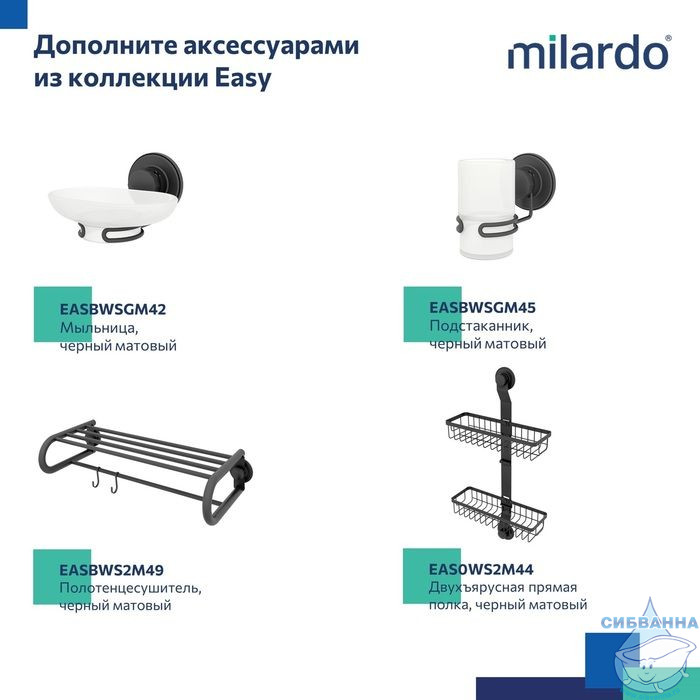 Дополните аксессуарами из коллекции Easy

milardo®

EASBWSGM42
Мыльница, черный матовый

EASBWSGM45
Подстаканник, черный матовый

EASBWS2M49
Полотенцесушитель, черный матовый

EAS0WS2M44
Двухъярусная прямая полка, черный матовый

СИБВАННА