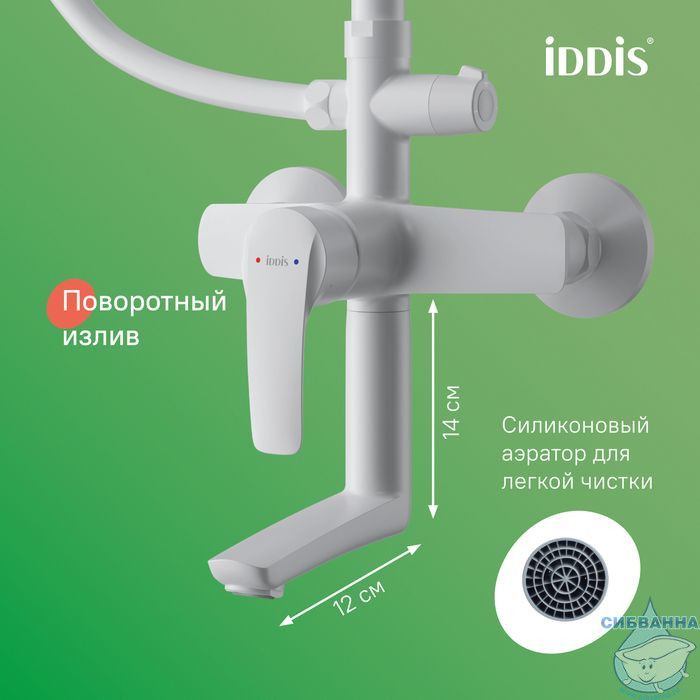 iDDiS®

iDDiS

Поворотный излив

14 см

12 см

Силиконовый аэратор для легкой чистки

СИБВАННА