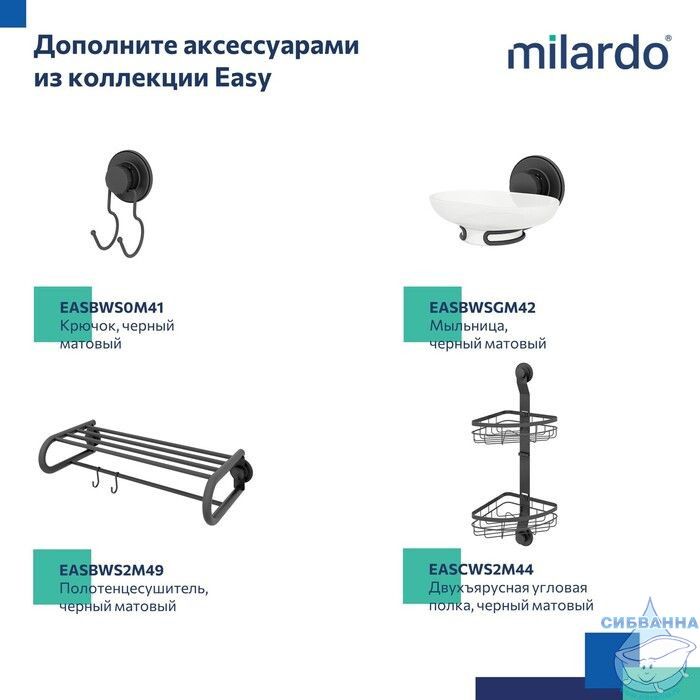 Дополните аксессуарами из коллекции Easy

milardo®

EASBWS0M41
Крючок, черный матовый

EASBWSGM42
Мыльница, черный матовый

EASBWS2M49
Полотенцесушитель, черный матовый

EASCWS2M44
Двухъярусная угловая полка, черный матовый

СИБВАННА