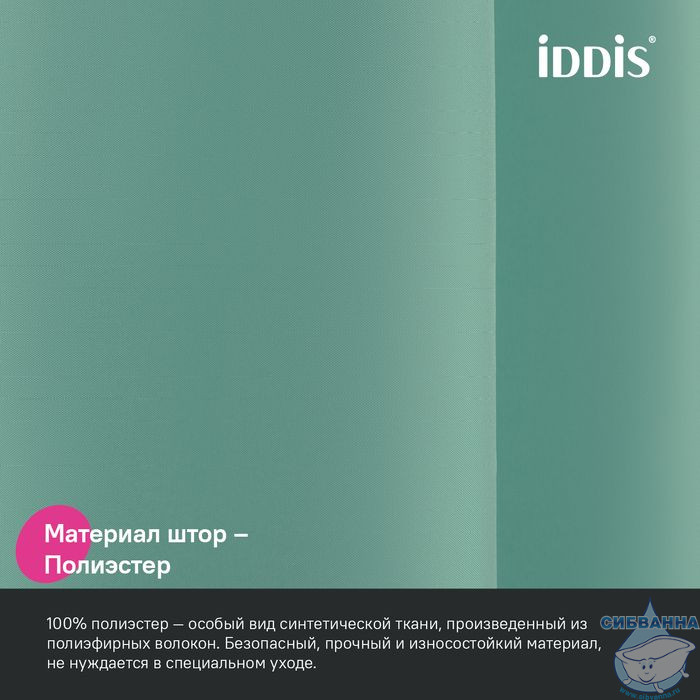 iDDiS®

Материал штор – Полиэстер

100% полиэстер – особый вид синтетической ткани, произведенный из полиэфирных волокон. Безопасный, прочный и износостойкий материал, не нуждается в специальном уходе.

СИБВАННА
www.sibvanna.ru