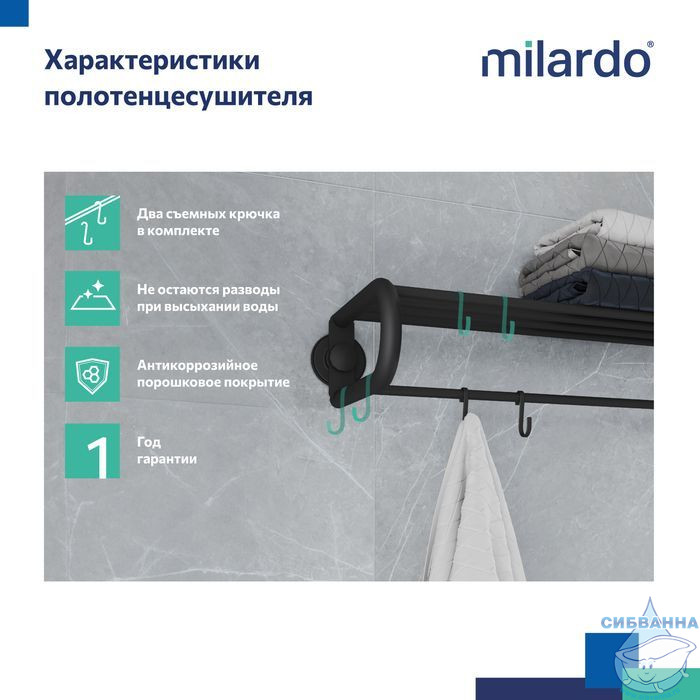 Характеристики полотенцесушителя

milardo®

Два съемных крючка в комплекте

Не остаются разводы при высыхании воды

Антикоррозийное порошковое покрытие

1

Год гарантии

СИБВАННА