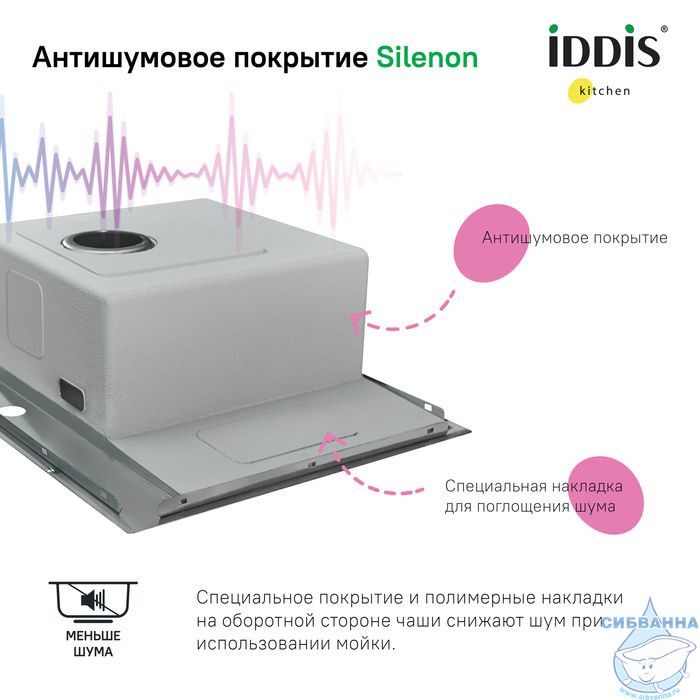 Антишумовое покрытие Silenon

iDDiS®
kitchen

Антишумовое покрытие

Специальная накладка для поглощения шума

МЕНЬШЕ ШУМА

Специальное покрытие и полимерные накладки на оборотной стороне чаши снижают шум при использовании мойки.

СИБВАННА
www.sibvanna.ru