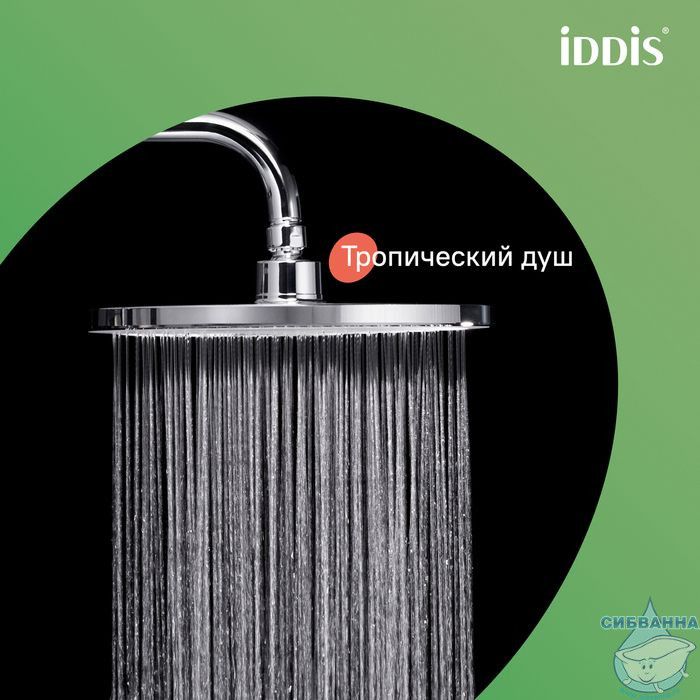 iDDiS®

Тропический душ

СИБВАННА