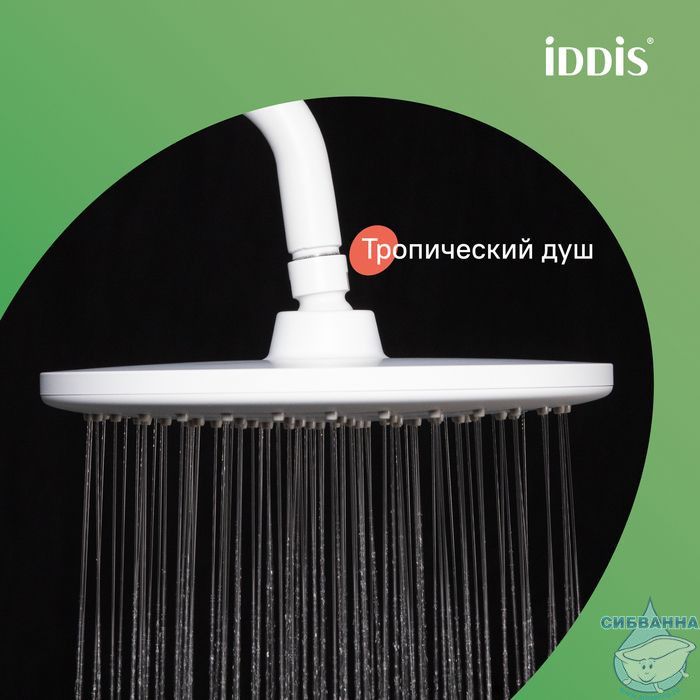 iDDiS®

Тропический душ

СИБВАННА