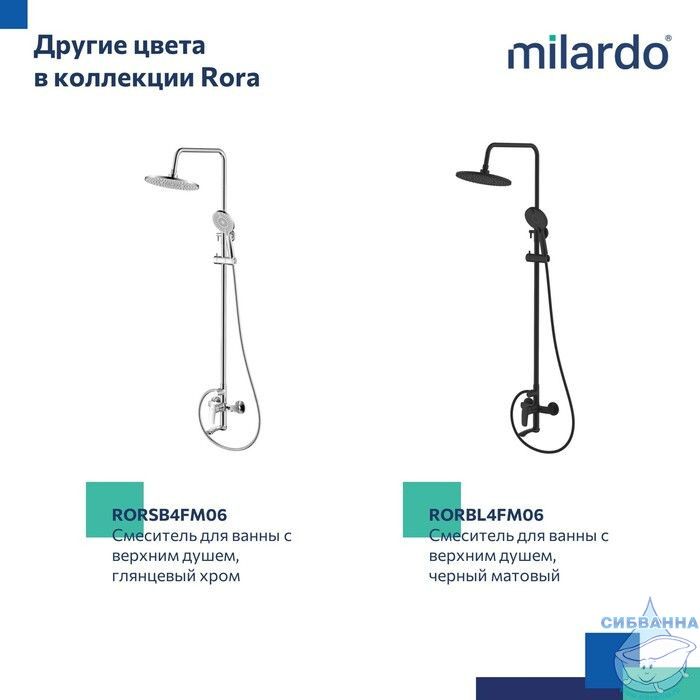 Другие цвета в коллекции Rora

milardo®

RORSB4FM06
Смеситель для ванны с верхним душем, глянцевый хром

RORBL4FM06
Смеситель для ванны с верхним душем, черный матовый

СИБВАННА