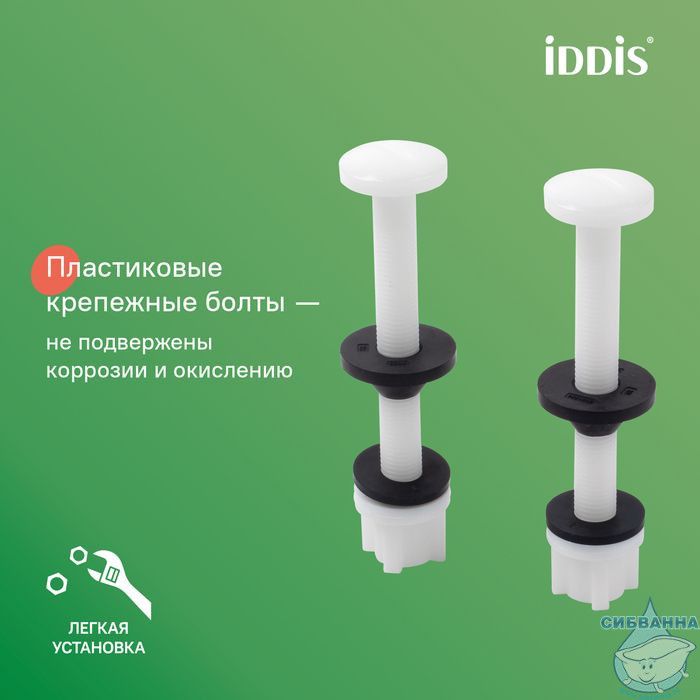 iDDiS®

Пластиковые крепежные болты —

не подвержены коррозии и окислению

ЛЕГКАЯ УСТАНОВКА

СИБВАННА