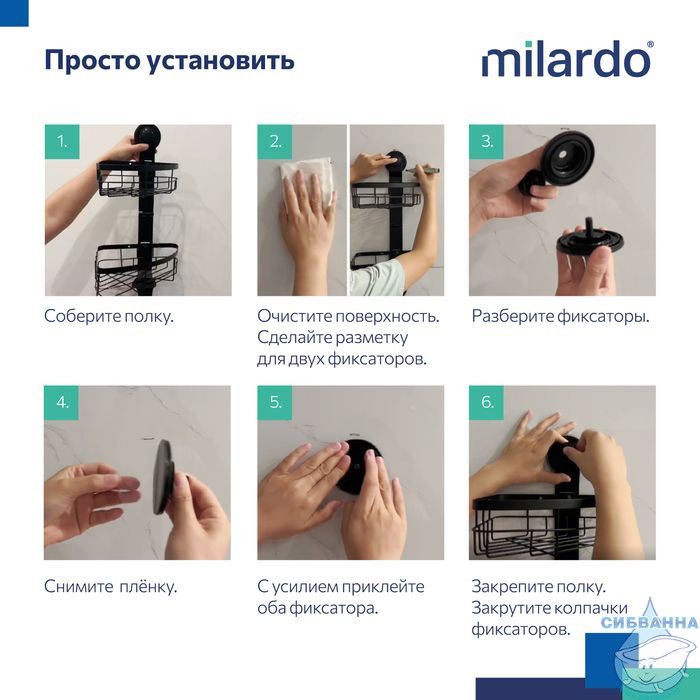 Просто установить

milardo®

1.

Соберите полку.

2.

Очистите поверхность. Сделайте разметку для двух фиксаторов.

3.

Разберите фиксаторы.

4.

Снимите плёнку.

5.

С усилием приклейте оба фиксатора.

6.

Закрепите полку. Закрутите колпачки фиксаторов.

СИБВАННА