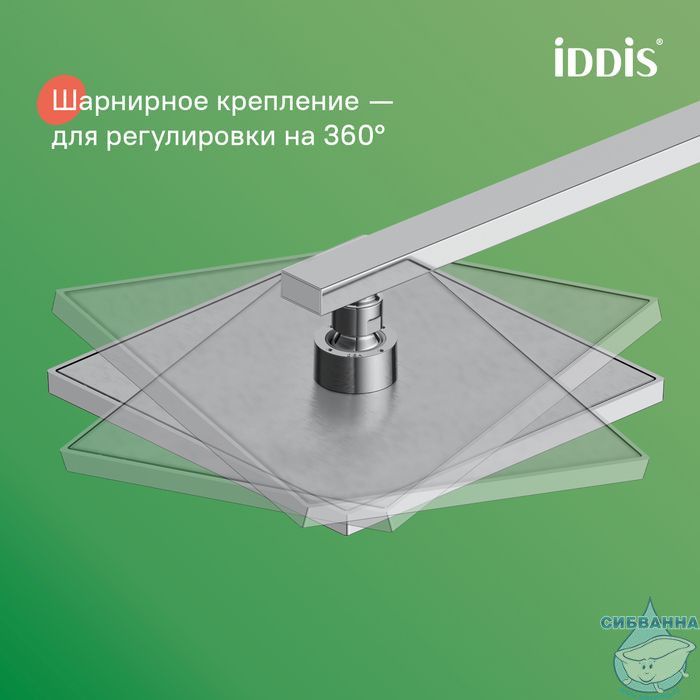 iDDiS®

Шарнирное крепление — для регулировки на 360°

СИБВАННА