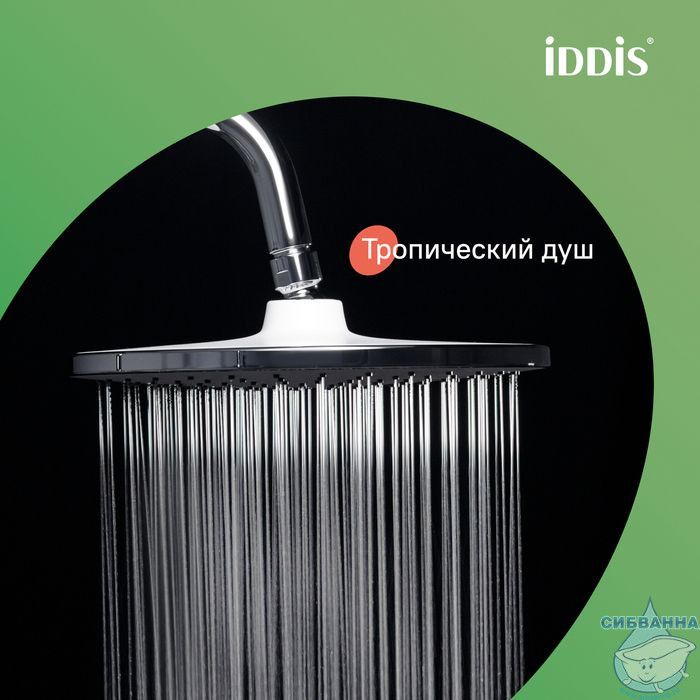 iDDiS®

Тропический душ

СИБВАННА