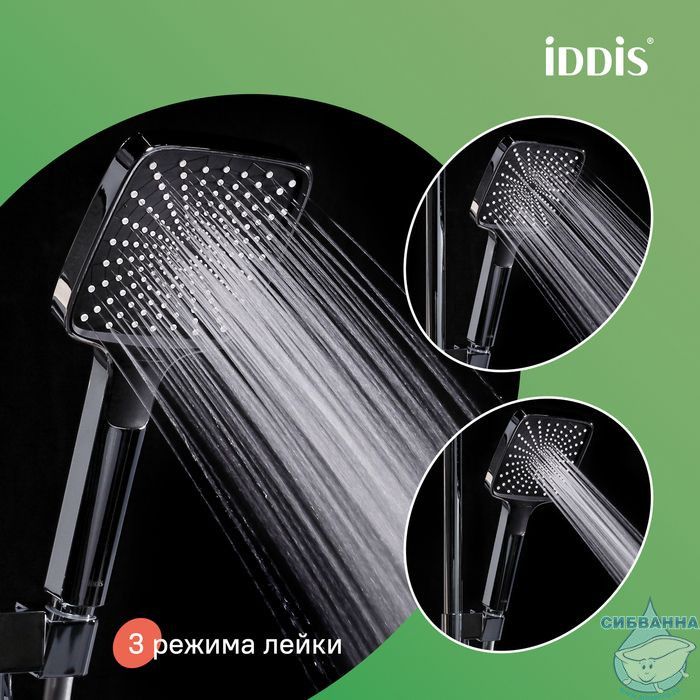 iDDiS®

3 режима лейки

СИБВАННА