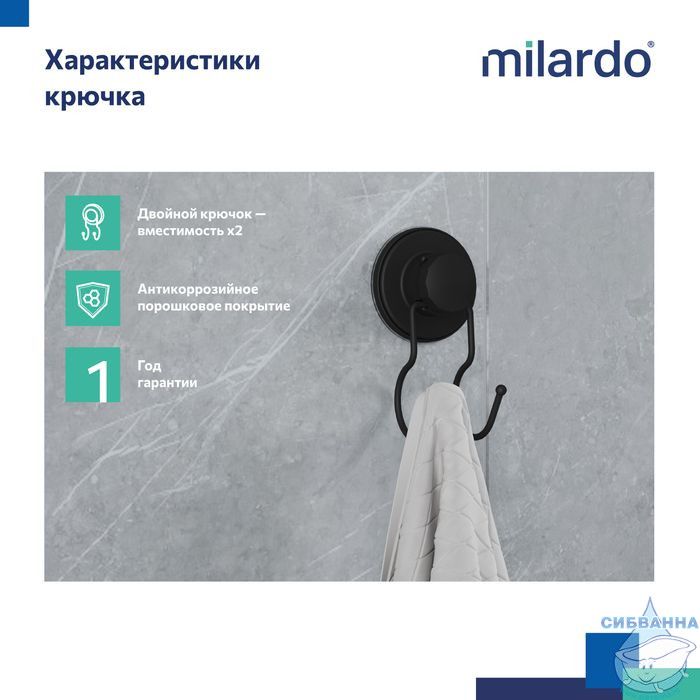 Характеристики крючка

milardo®

Двойной крючок — вместимость x2

Антикоррозийное порошковое покрытие

1

Год гарантии

СИБВАННА