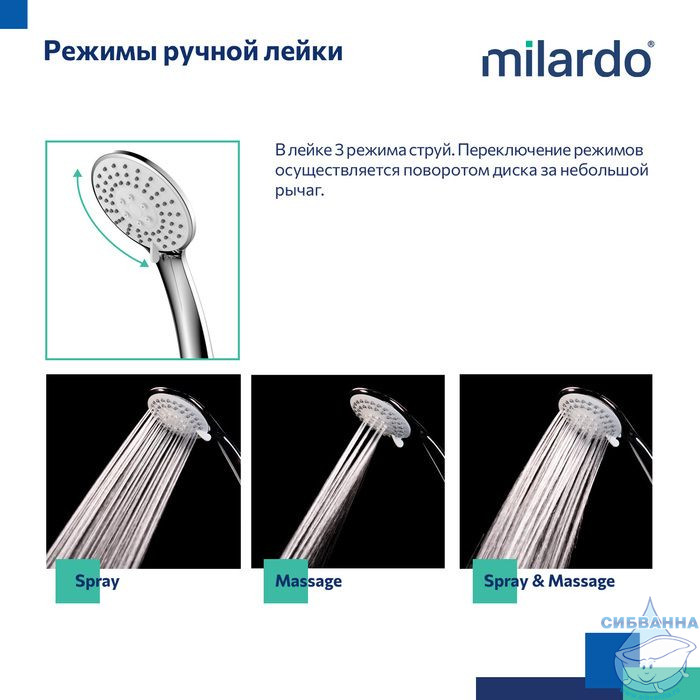 Режимы ручной лейки

milardo®

В лейке 3 режима струй. Переключение режимов осуществляется поворотом диска за небольшой рычаг.

Spray

Massage

Spray & Massage

СИБВАННА