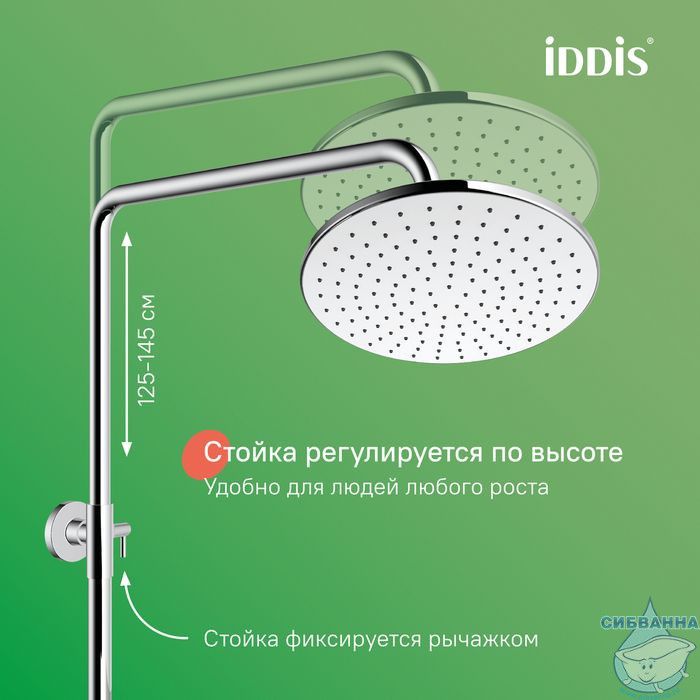 iDDiS®

125–145 см

Стойка регулируется по высоте
Удобно для людей любого роста

Стойка фиксируется рычажком

СИБВАННА