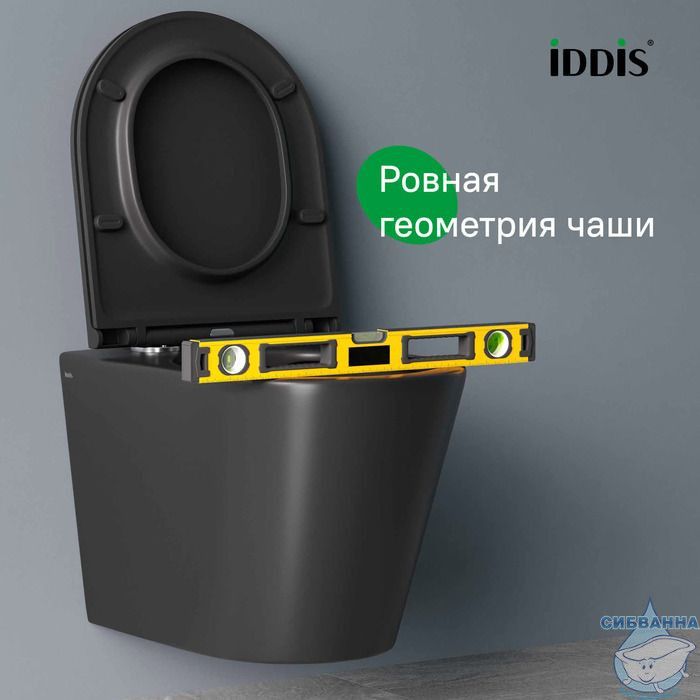 iDDiS®

Ровная геометрия чаши

СИБВАННА