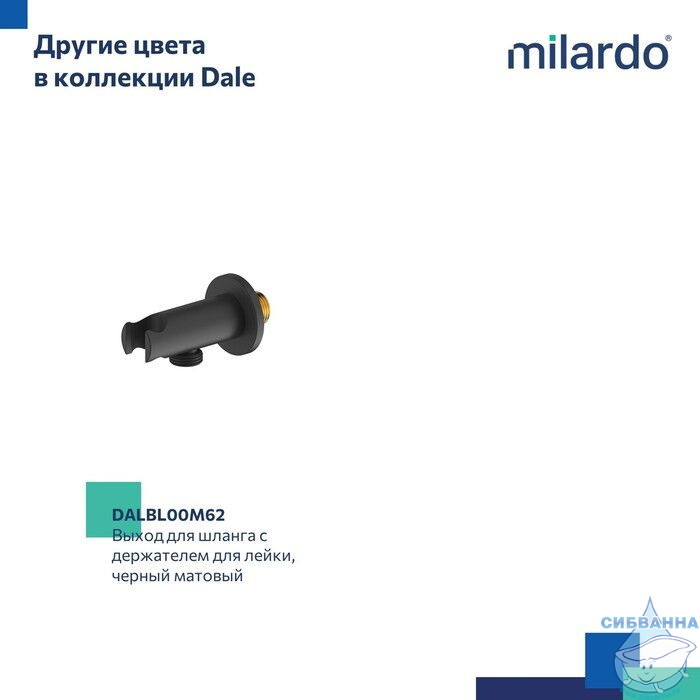 Другие цвета в коллекции Dale

milardo®

DALBL00M62
Выход для шланга с держателем для лейки, черный матовый

СИБВАННА