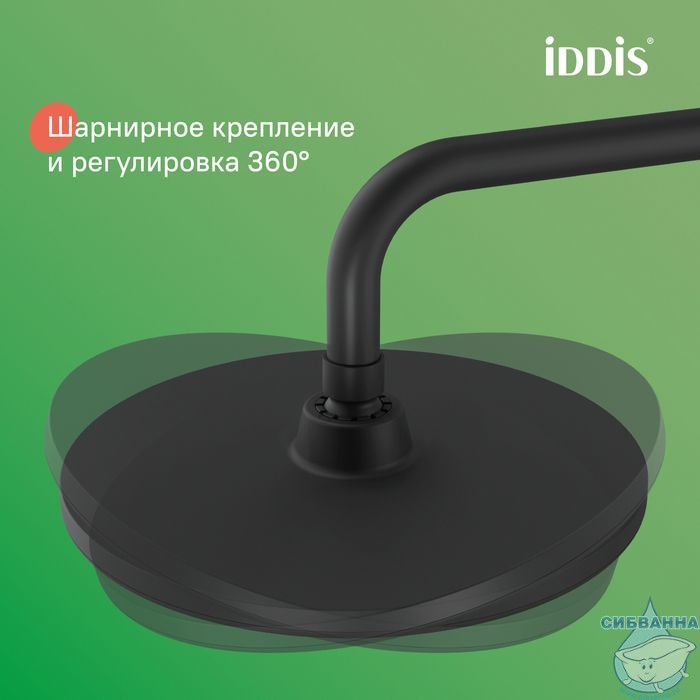 iDDiS®

Шарнирное крепление и регулировка 360°

СИБВАННА